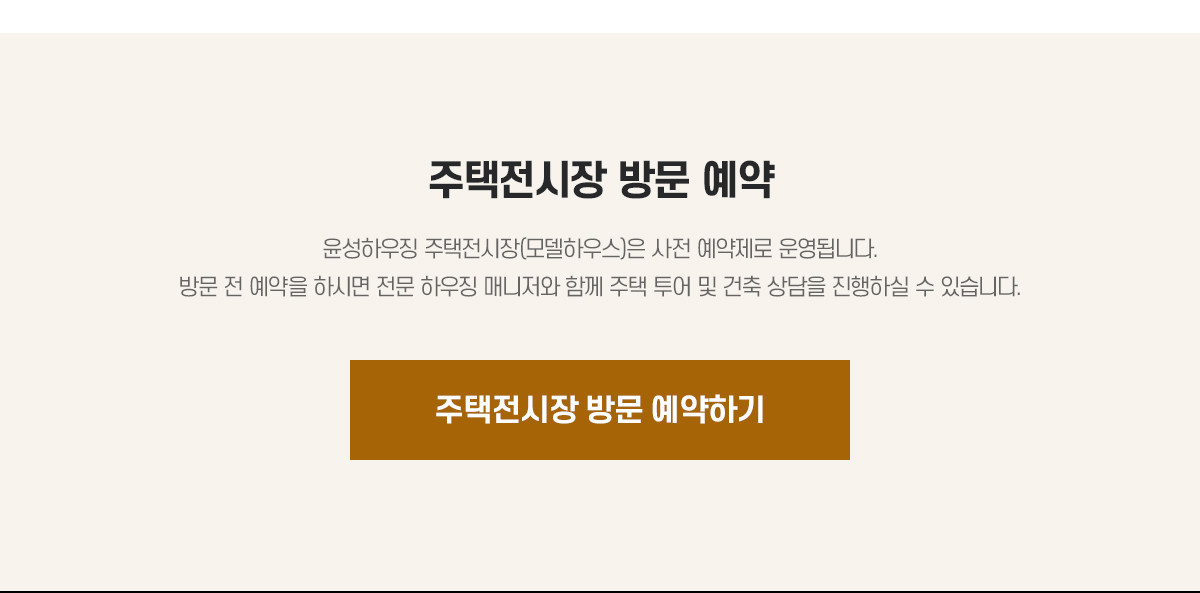 주택전시장 방문 예약

윤성하우징 주택전시장(모델하우스)은 사전 예약제로 운영됩니다.
방문 전 예약을 하시면 전문 하우징 매니저와 함께 주택 투어 및 건축 상담을 진행하실 수 있습니다.

주택전시장 방문 예약하기